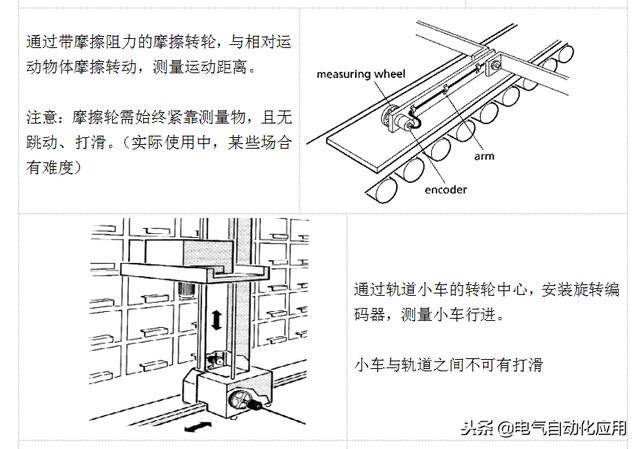 通过带摩擦阻力的摩擦转轮，与相对运动物体摩擦转动，测量运动距离。

注意：摩擦轮需始终紧靠测量物，且无跳动、打滑。（实际使用中，某些场合有难度）

measuring wheel

arm

encoder

通过轨道小车的转轮中心，安装旋转编码器，测量小车行进。

小车与轨道之间不可有打滑

头条 @电气自动化应用