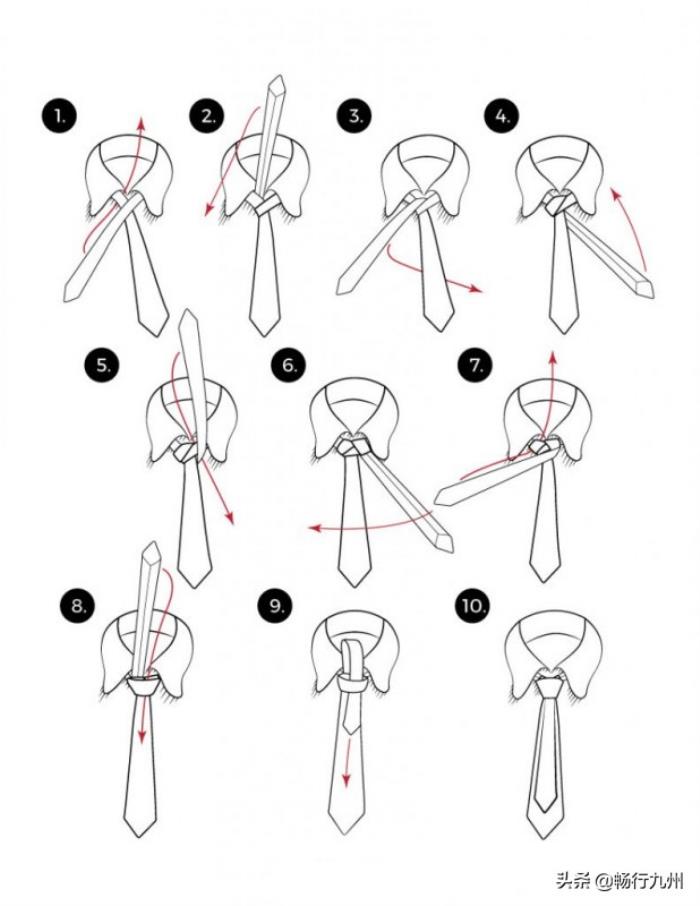 1.

2.

3.

4.

5.

6.

7.

8.

9.

10.

头条 @畅行九州