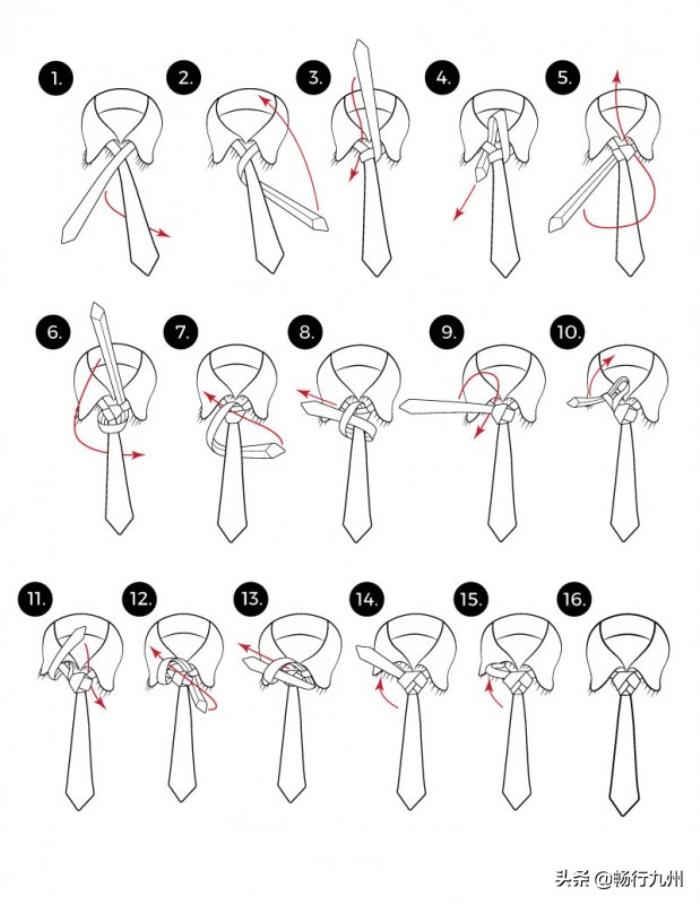 1.

2.

3.

4.

5.

6.

7.

8.

9.

10.

11.

12.

13.

14.

15.

16.

头条 @畅行九州