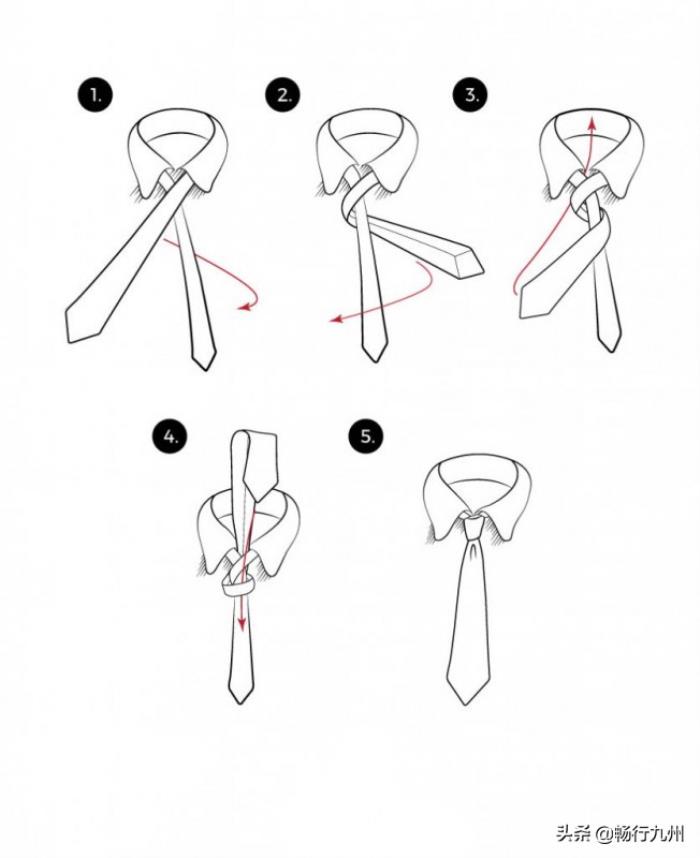 1.

2.

3.

4.

5.

头条 @畅行九州