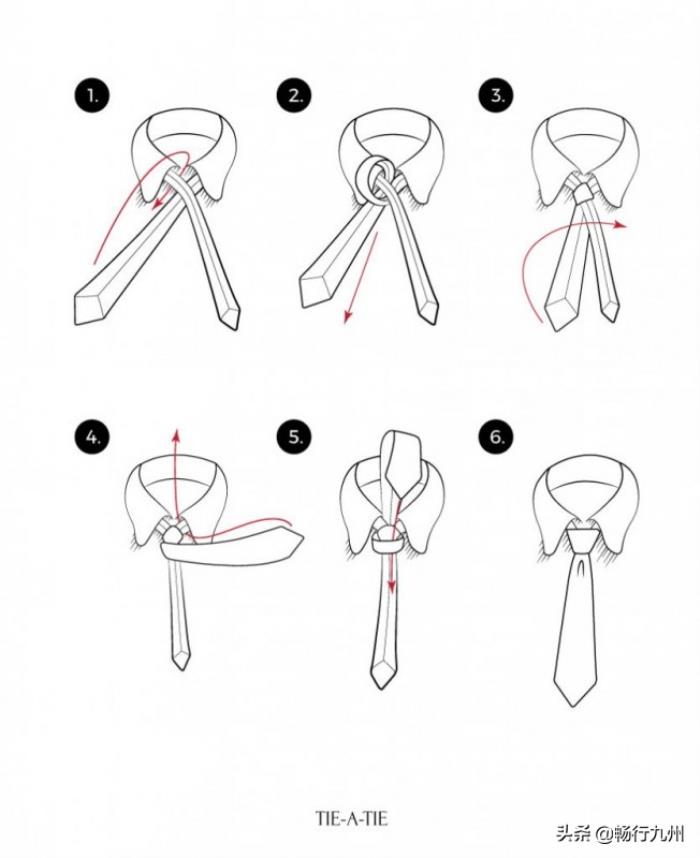 1.

2.

3.

4.

5.

6.

TIE-A-TIE

头条 @畅行九州