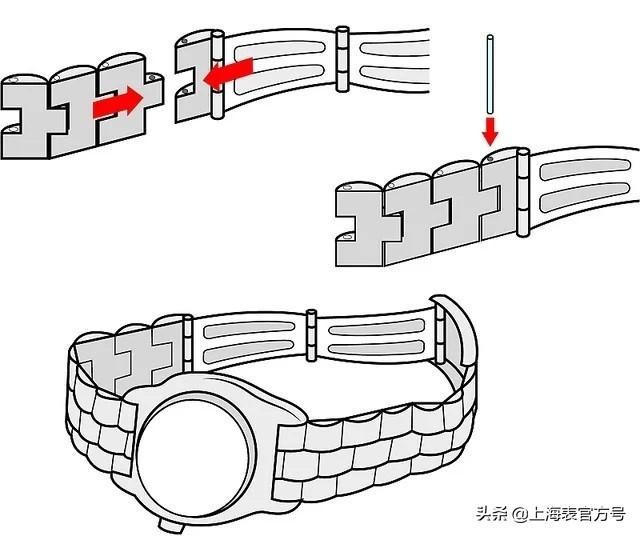 头条 @上海表官方号