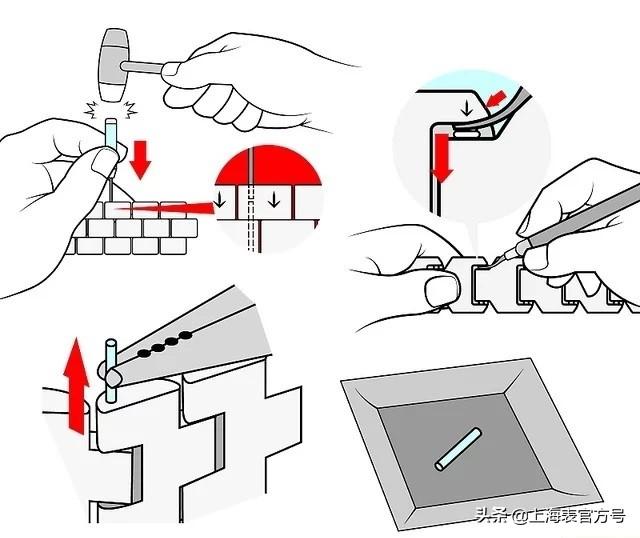 头条 @上海表官方号