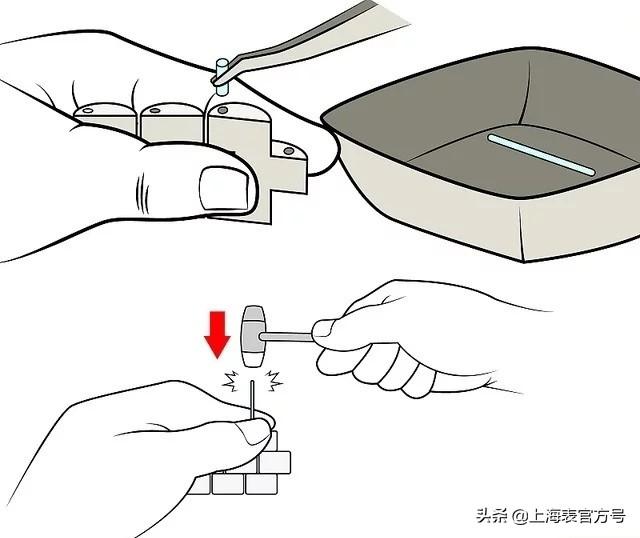 头条 @上海表官方号