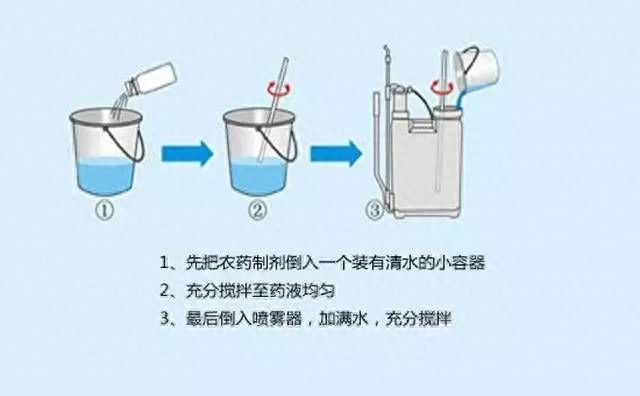 ①

②

③

1、先把农药制剂倒入一个装有清水的小容器

2、充分搅拌至药液均匀

3、最后倒入喷雾器，加满水，充分搅拌