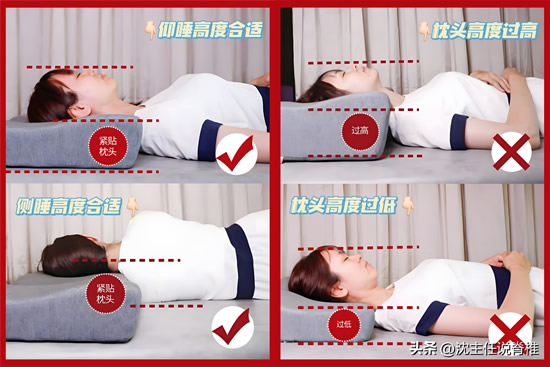 仰睡高度合适

紧贴枕头

枕头高度过高

过高

侧睡高度合适

紧贴枕头

枕头高度过低

过低

头条 @沈主任说脊椎