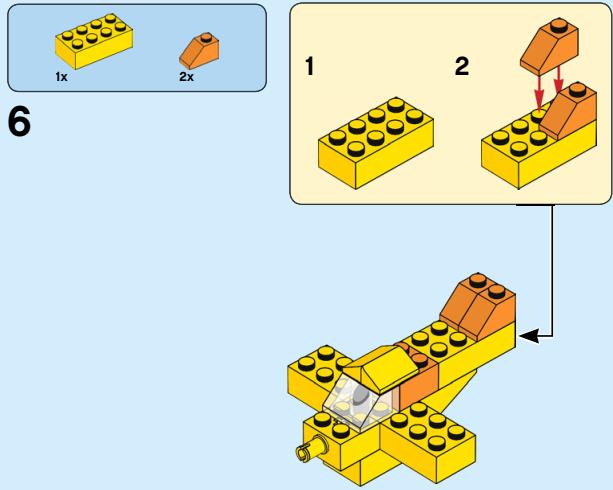 1x

2x

6

1

2