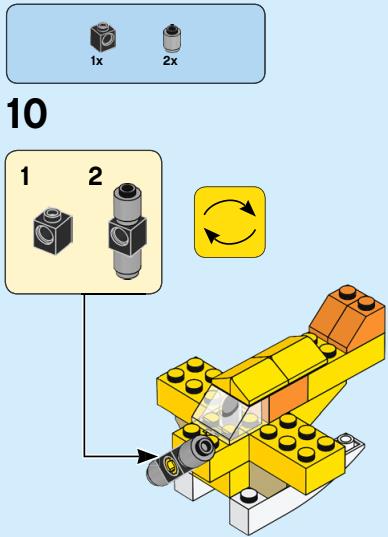 1x
2x

10

1
2