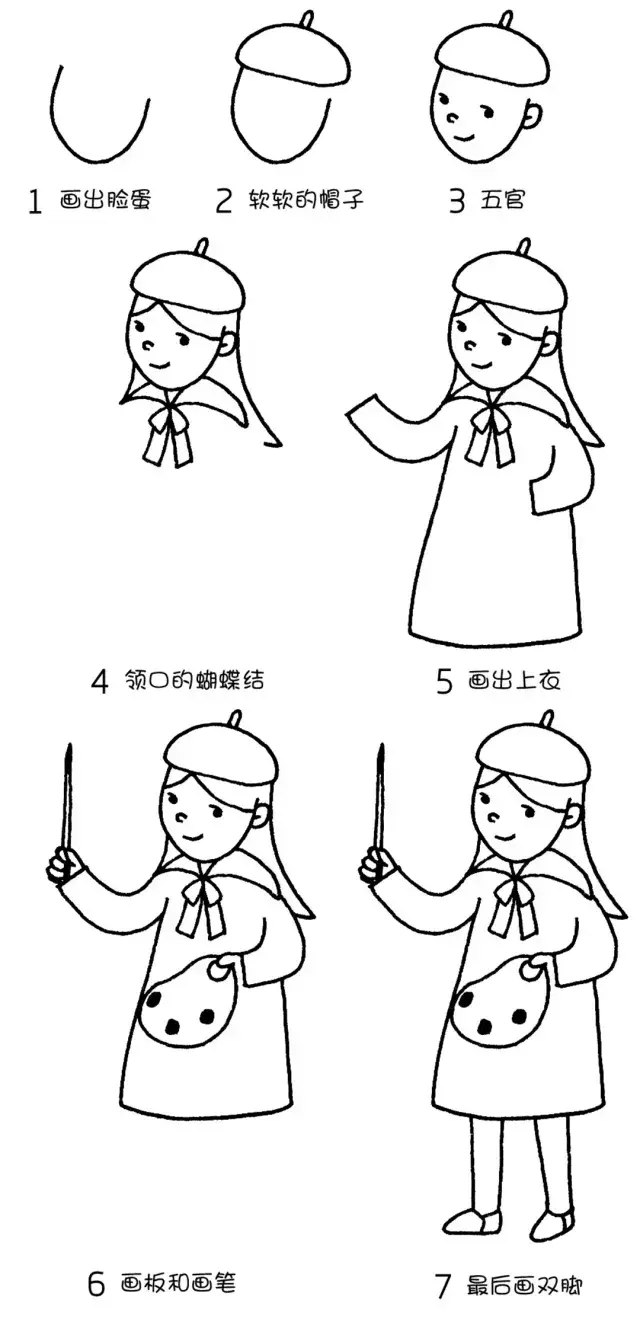 1 画出脸蛋

2 软软的帽子

3 五官

4 领口的蝴蝶结

5 画出上衣

6 画板和画笔

7 最后画双脚