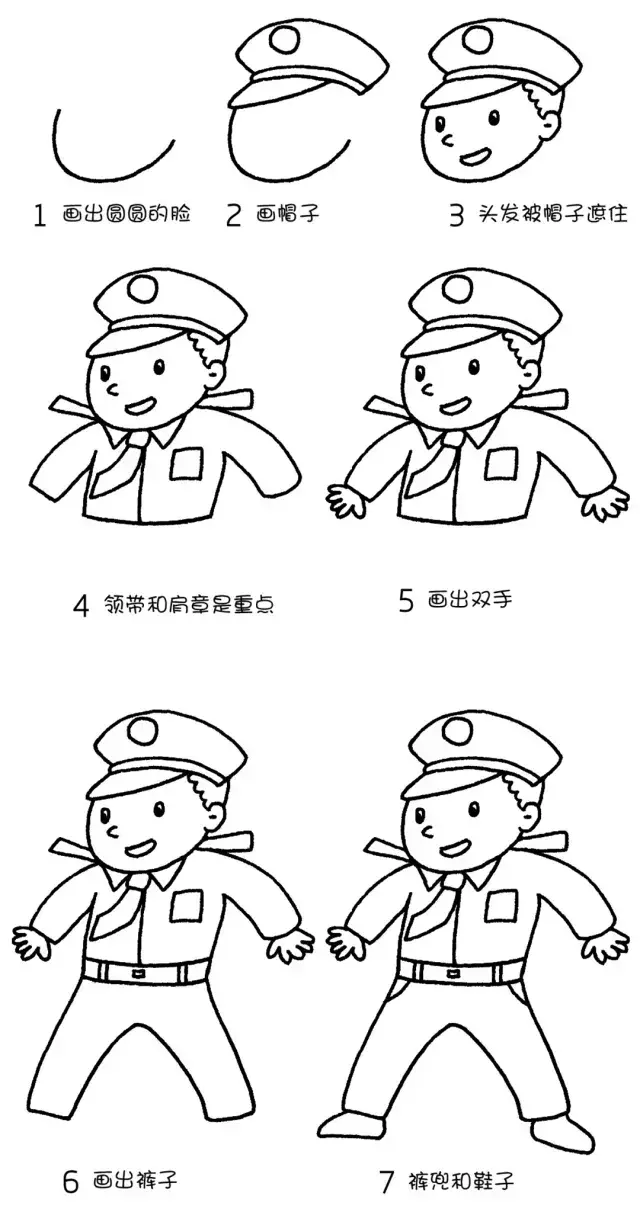 1 画出圆圆的脸

2 画帽子

3 头发被帽子遮住

4 领带和肩章是重点

5 画出双手

6 画出裤子

7 裤兜和鞋子