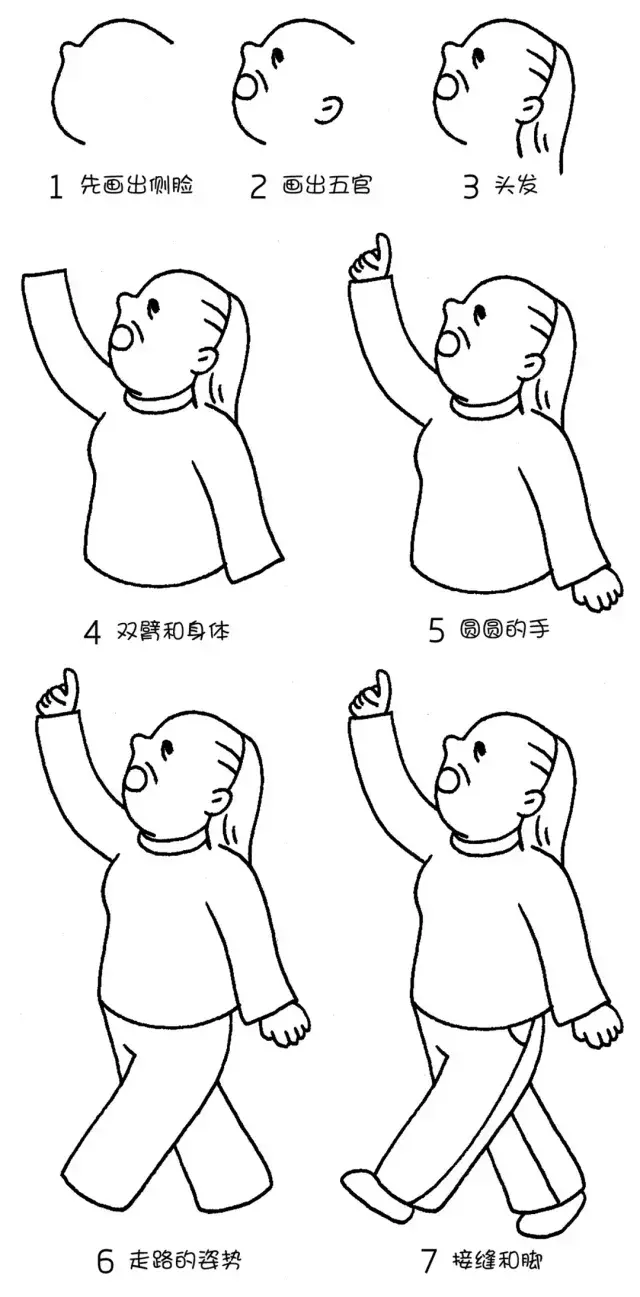 1 先画出侧脸

2 画出五官

3 头发

4 双臂和身体

5 圆圆的手

6 走路的姿势

7 接缝和脚