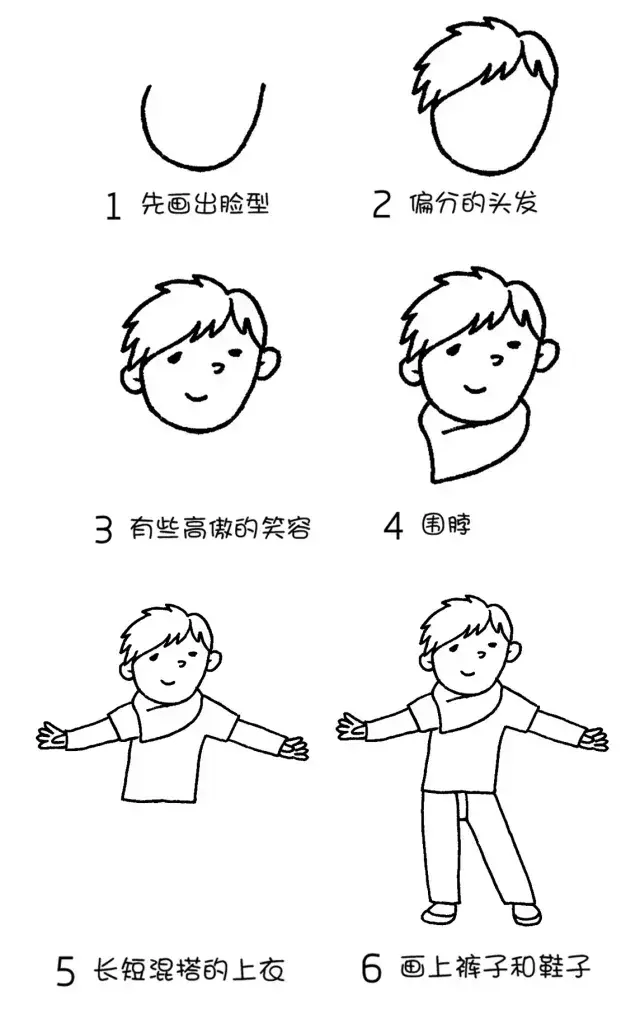 1 先画出脸型

2 偏分的头发

3 有些高傲的笑容

4 围脖

5 长短混搭的上衣

6 画上裤子和鞋子