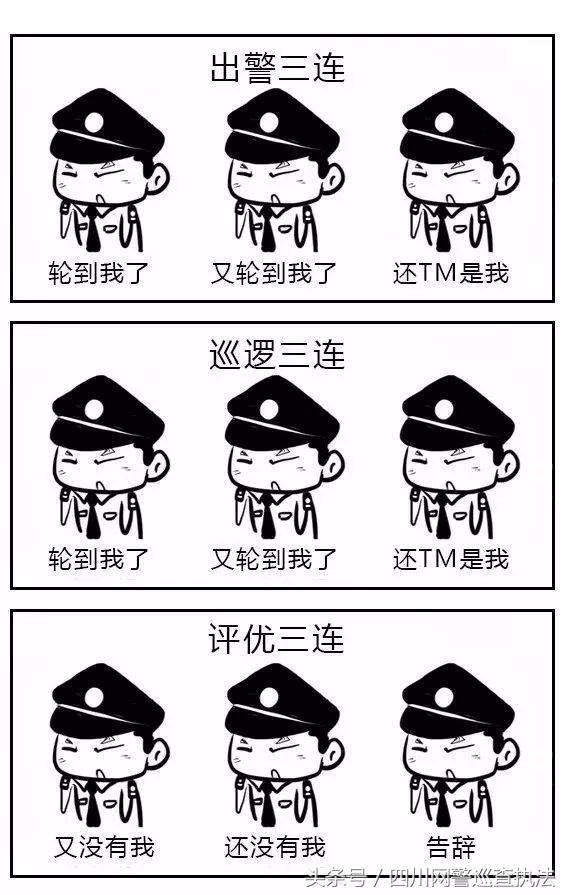 出警三连

轮到我了

又轮到我了

还TM是我

巡逻三连

轮到我了

又轮到我了

还TM是我

评优三连

又没有我

还没有我

告辞

头条号 / 四川网警巡查执法